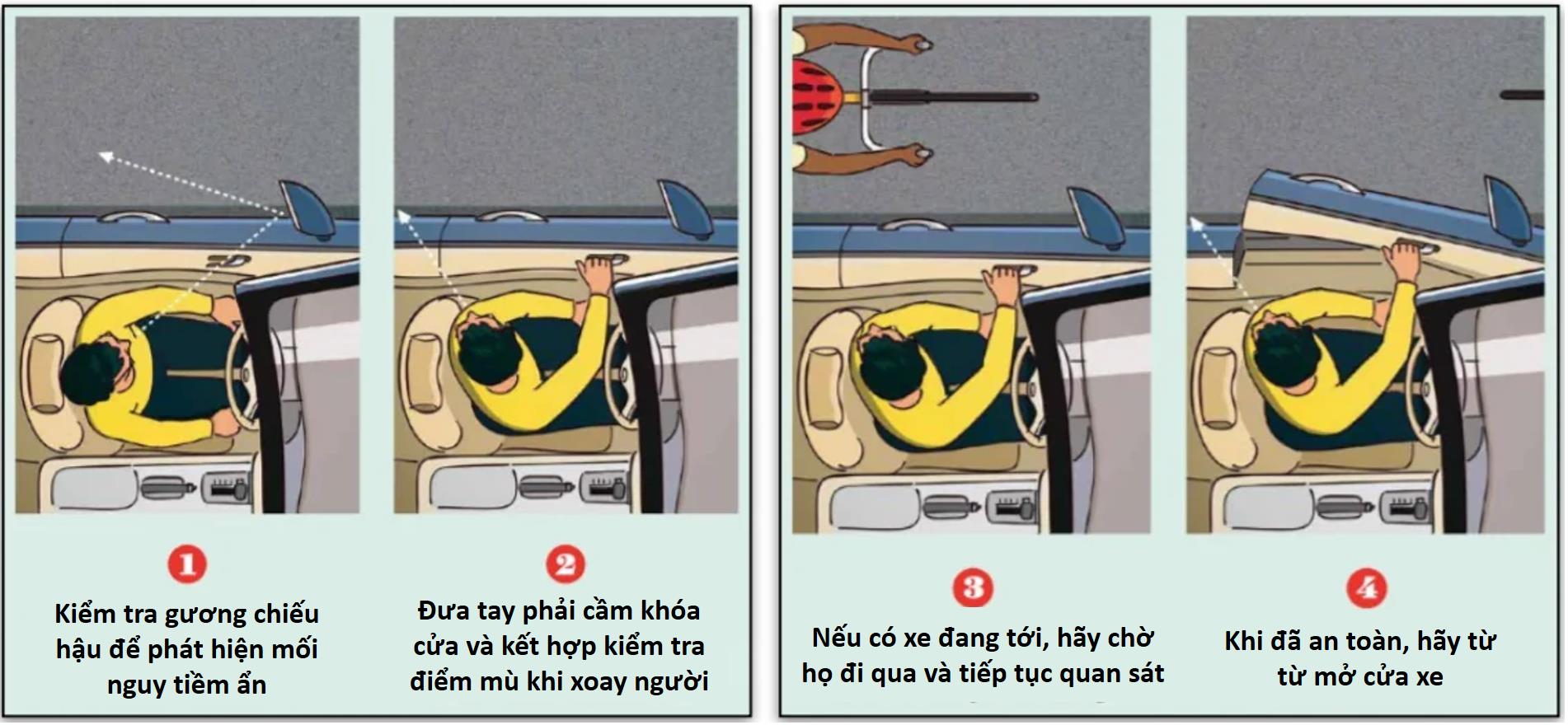 1

Kiểm tra gương chiếu hậu để phát hiện mối nguy tiềm ẩn

2

Đưa tay phải cầm khóa cửa và kết hợp kiểm tra điểm mù khi xoay người

3

Nếu có xe đang tới, hãy chờ họ đi qua và tiếp tục quan sát

4

Khi đã an toàn, hãy từ từ mở cửa xe